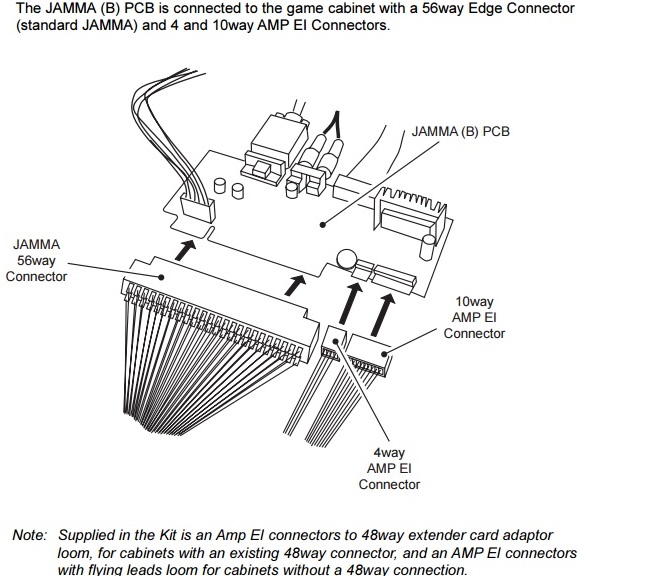 The JAMMA (B) PCB is connected to the game cabinet with a 56way Edge Connector (standard JAMMA) and 4 and 10way AMP EI Connectors.

JAMMA (B) PCB

JAMMA 56way Connector

10way AMP EI Connector

4way AMP EI Connector

Note: Supplied in the Kit is an Amp EI connectors to 48way extender card adaptor loom, for cabinets with an existing 48way connector, and an AMP EI connectors with flying leads loom for cabinets without a 48way connection.